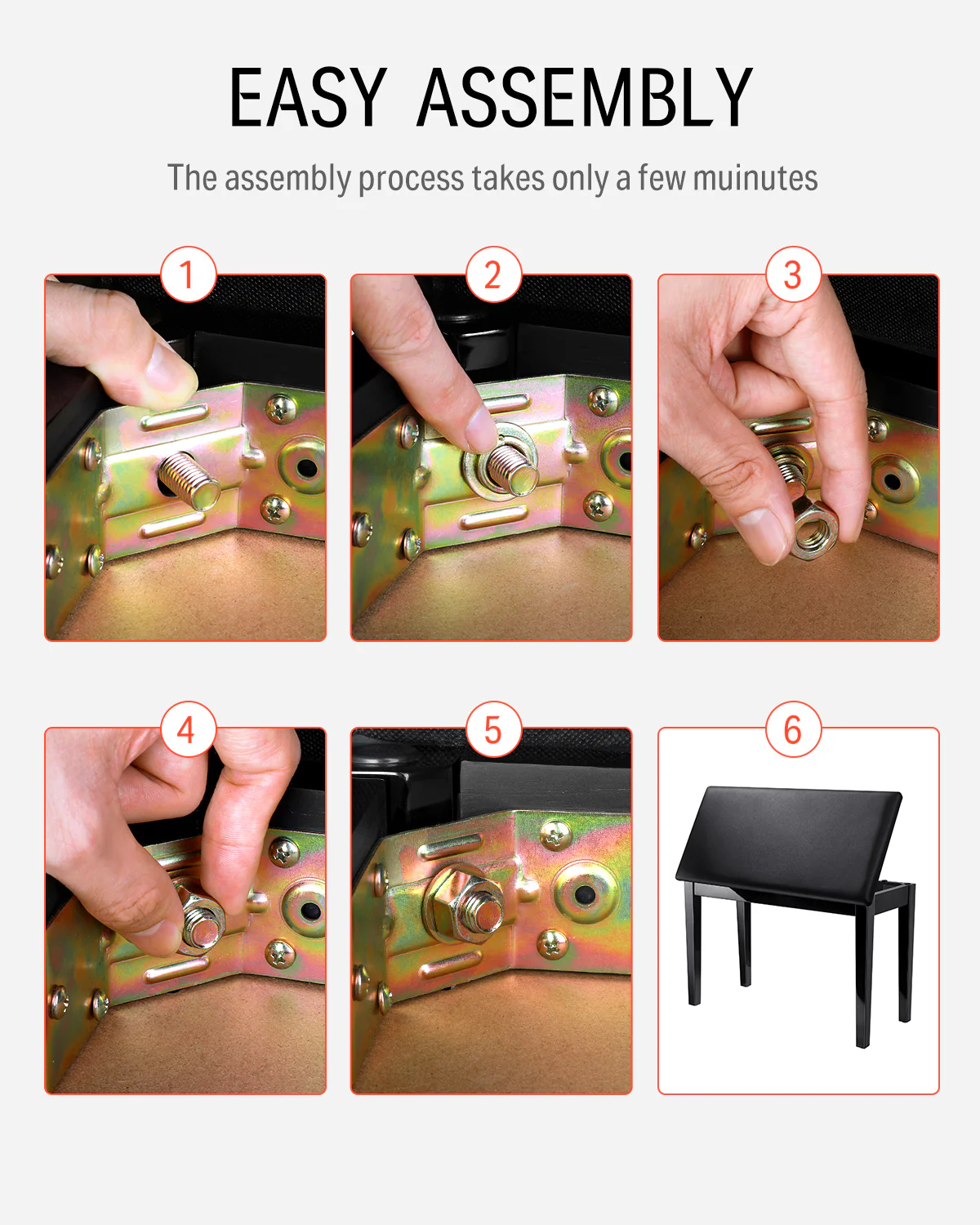 EASY ASSEMBLY

The assembly process takes only a few muinutes

1

2

3

4

5

6